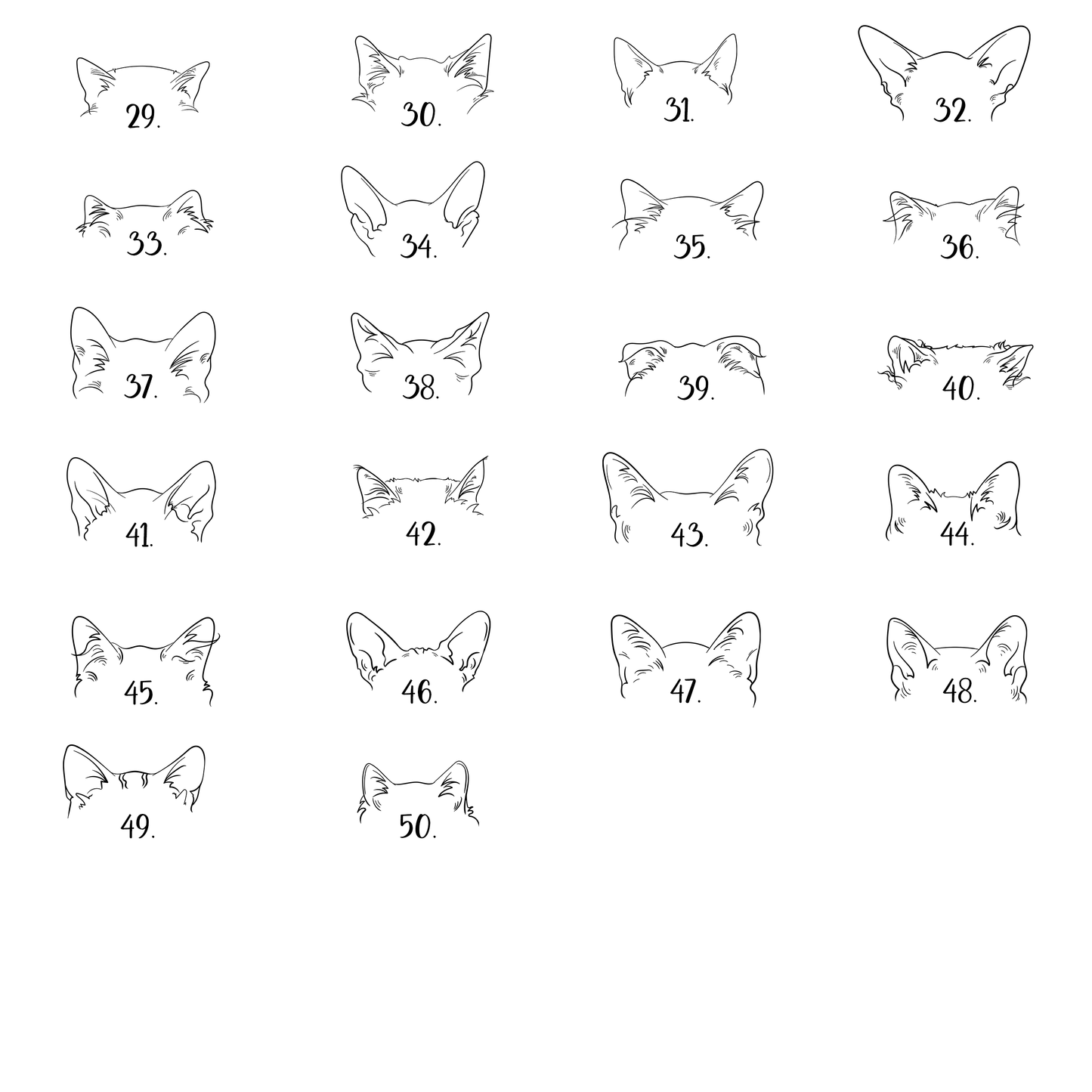 29. 30. 31. 32.

33. 34. 35. 36.

37. 38. 39. 40.

41. 42. 43. 44.

45. 46. 47. 48.

49. 50.